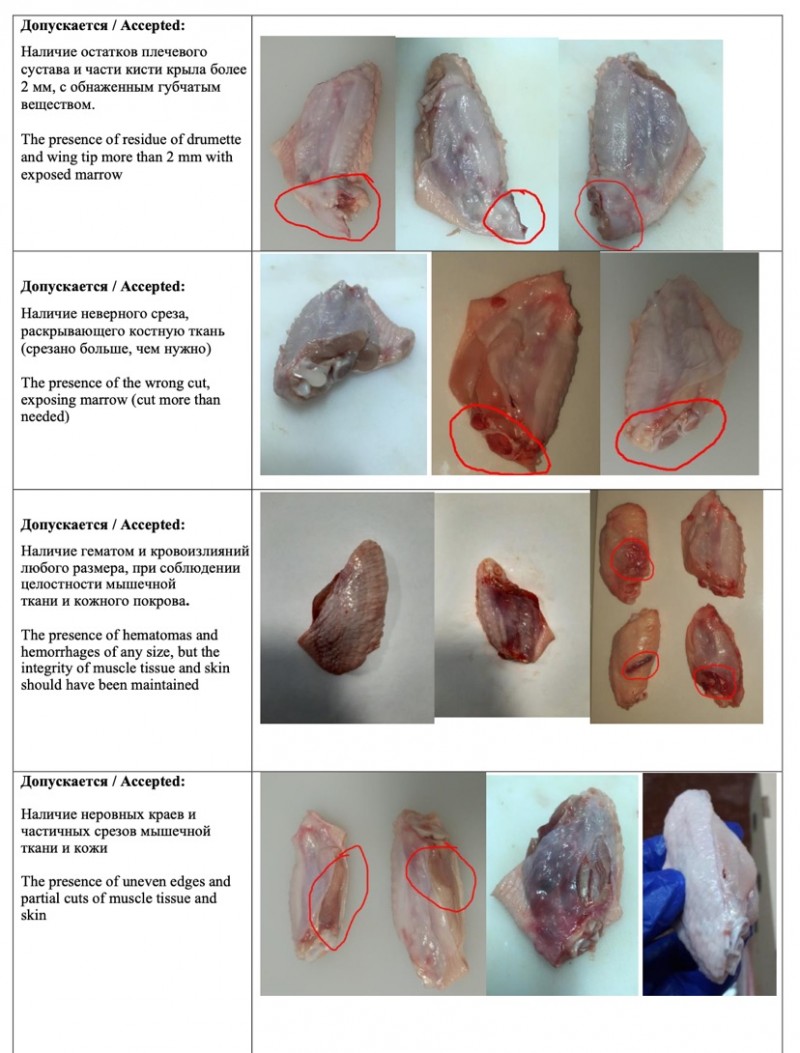 **Допускается / Accepted:**

Наличие остатков плечевого сустава и части кисти крыла более 2 мм, с обнаженным губчатым веществом.

The presence of residue of drumette and wing tip more than 2 mm with exposed marrow

**Допускается / Accepted:**

Наличие неверного среза, раскрывающего костную ткань (срезано больше, чем нужно)

The presence of the wrong cut, exposing marrow (cut more than needed)

**Допускается / Accepted:**

Наличие гематом и кровоизлияний любого размера, при соблюдении целостности мышечной ткани и кожного покрова.

The presence of hematomas and hemorrhages of any size, but the integrity of muscle tissue and skin should have been maintained

**Допускается / Accepted:**

Наличие неровных краев и частичных срезов мышечной ткани и кожи

The presence of uneven edges and partial cuts of muscle tissue and skin